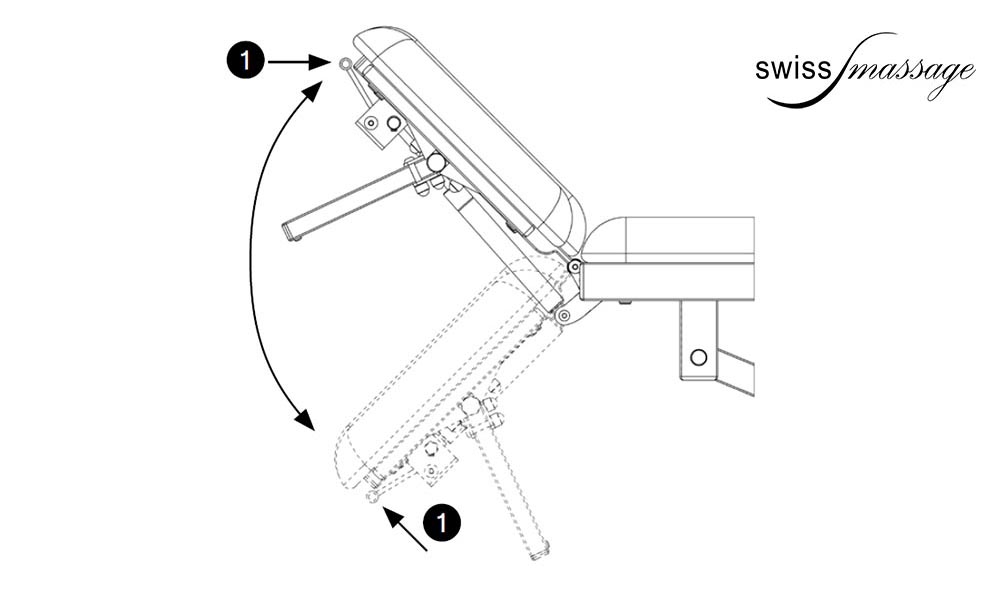 1

swiss massage

1