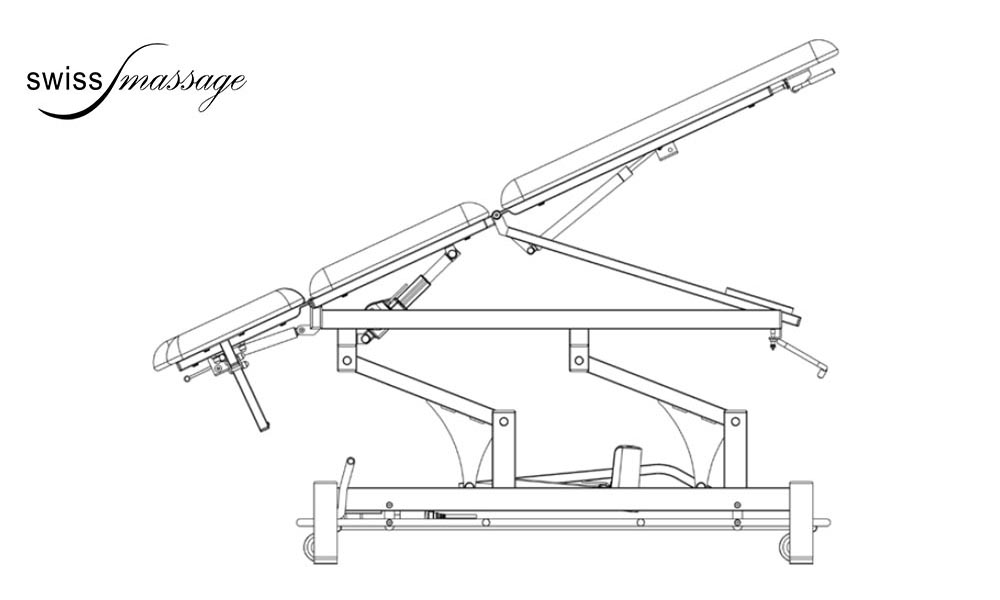 swiss massage