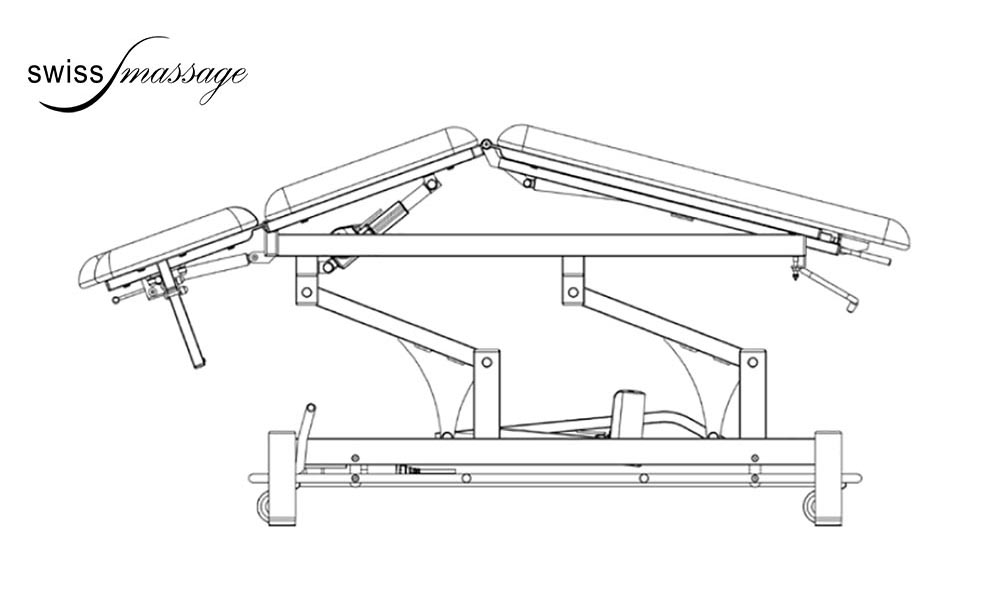 swiss massage