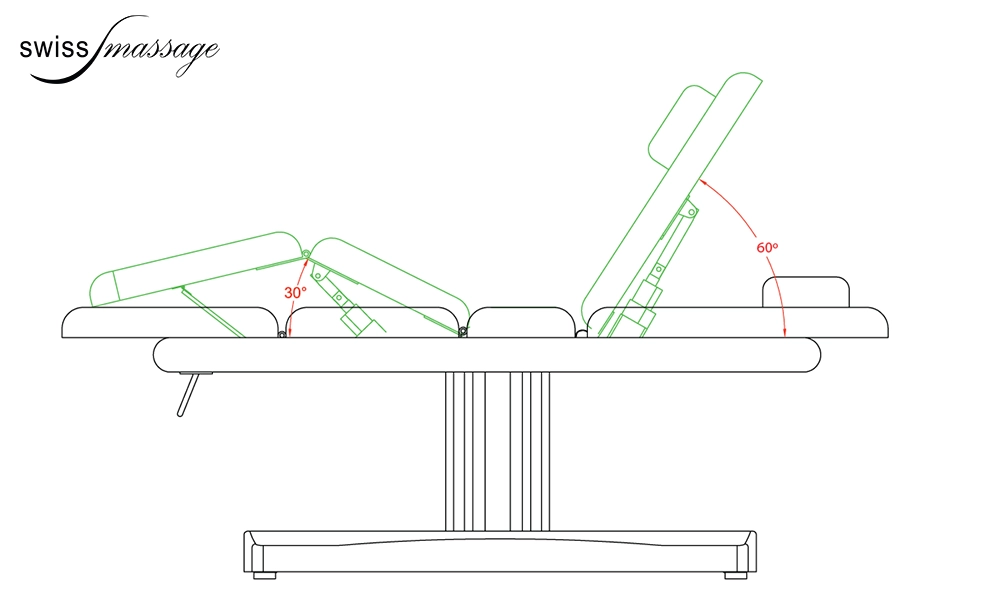 swiss massage

30°

60°