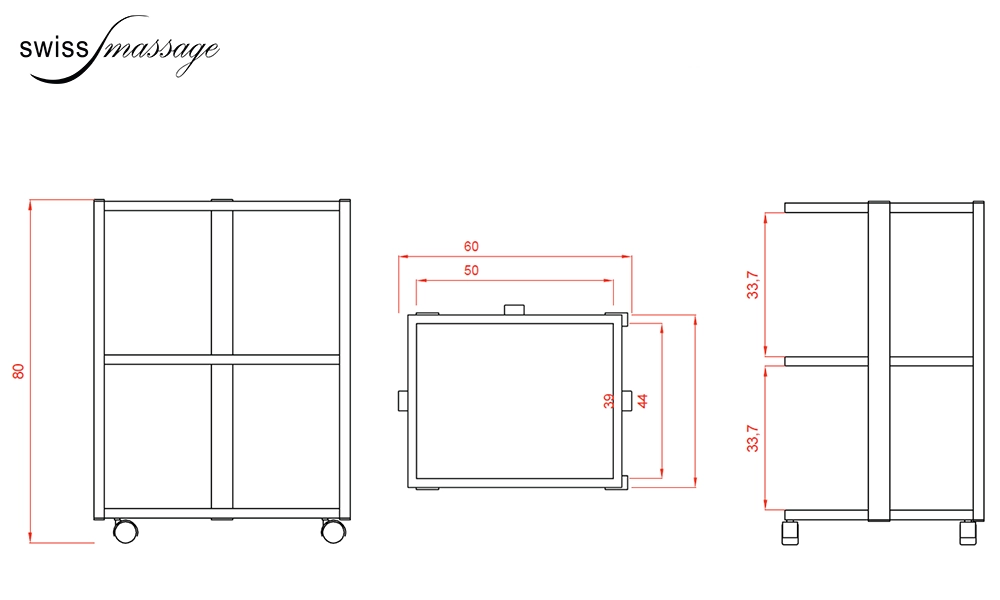 swiss massage

80

60

50

39

44

33,7

33,7