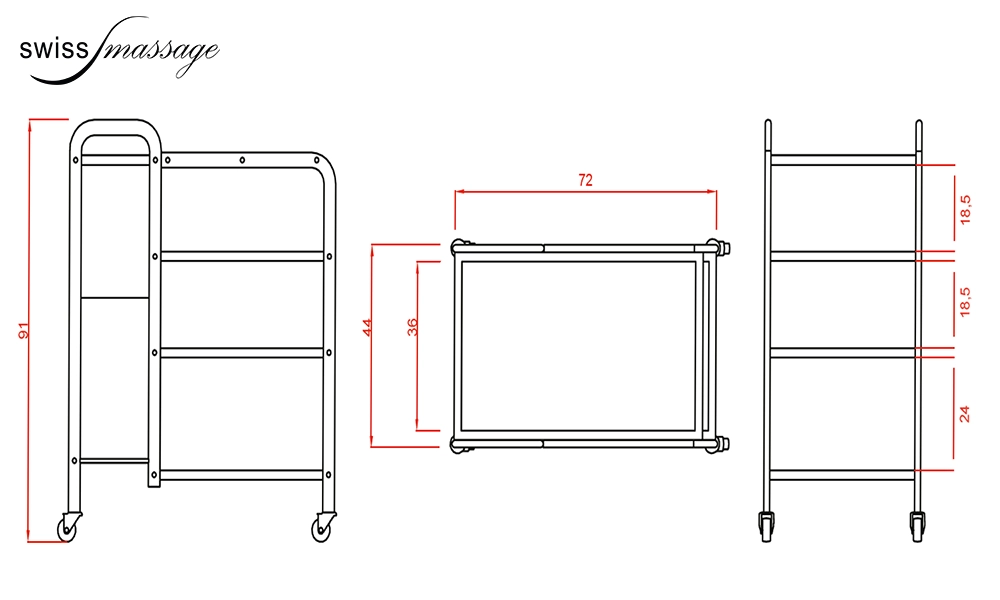 swiss massage

91

72

44

36

18,5

18,5

24