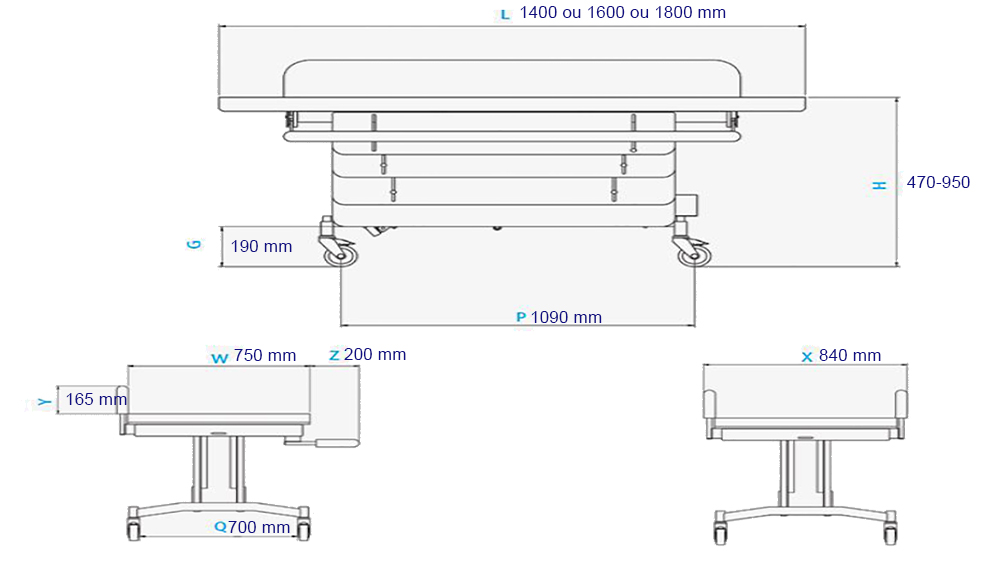 L 1400 ou 1600 ou 1800 mm

H 470-950

G 190 mm

P 1090 mm

W 750 mm

Z 200 mm

Y 165 mm

Q 700 mm

X 840 mm